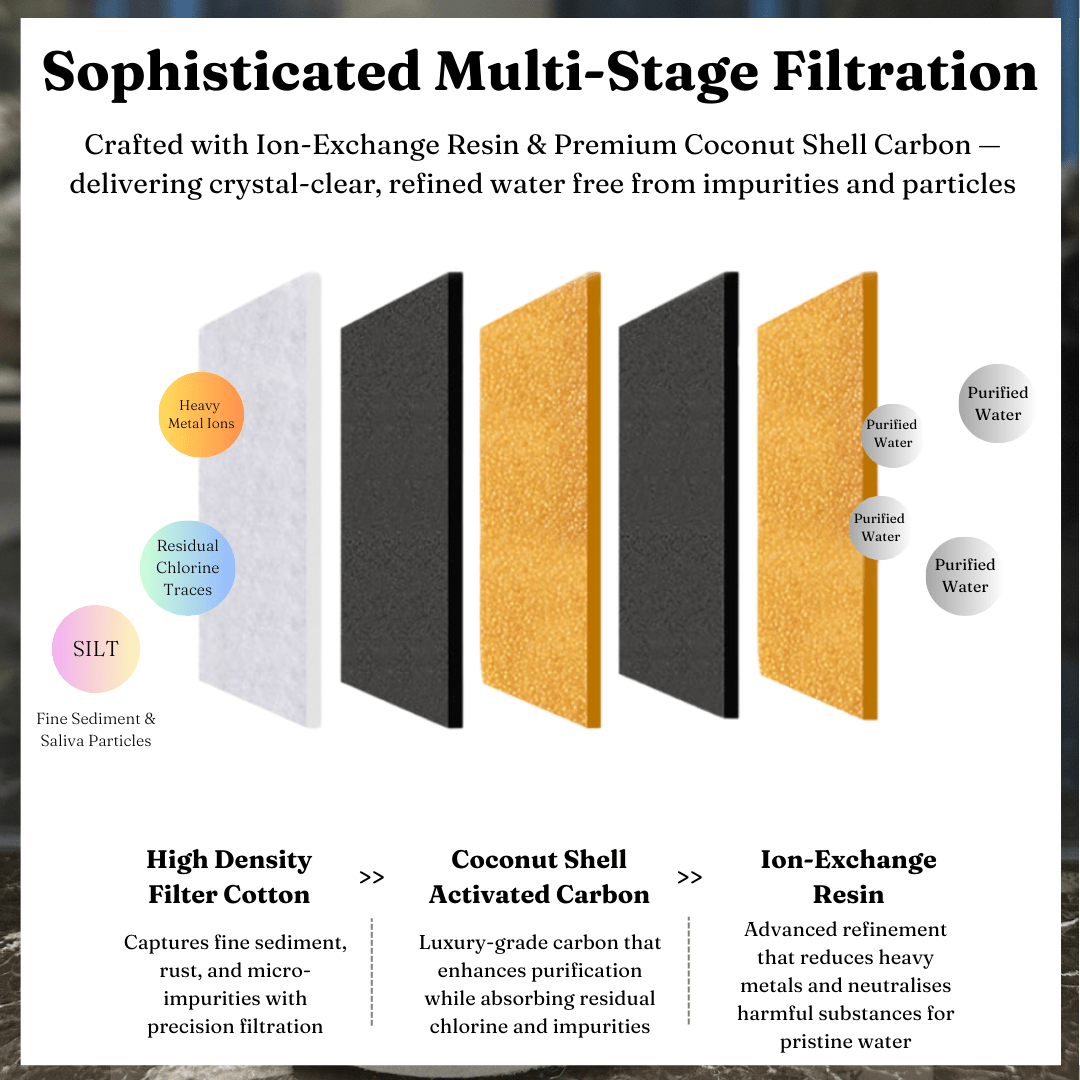 Sophisticated Multi-Stage Filtration

Crafted with Ion-Exchange Resin & Premium Coconut Shell Carbon — delivering crystal-clear, refined water free from impurities and particles

Heavy Metal Ions

Residual Chlorine Traces

SILT

Fine Sediment & Saliva Particles

Purified Water

Purified Water

Purified Water

Purified Water

High Density Filter Cotton

Captures fine sediment, rust, and micro-impurities with precision filtration

>>

Coconut Shell Activated Carbon

Luxury-grade carbon that enhances purification while absorbing residual chlorine and impurities

>>

Ion-Exchange Resin

Advanced refinement that reduces heavy metals and neutralises harmful substances for pristine water